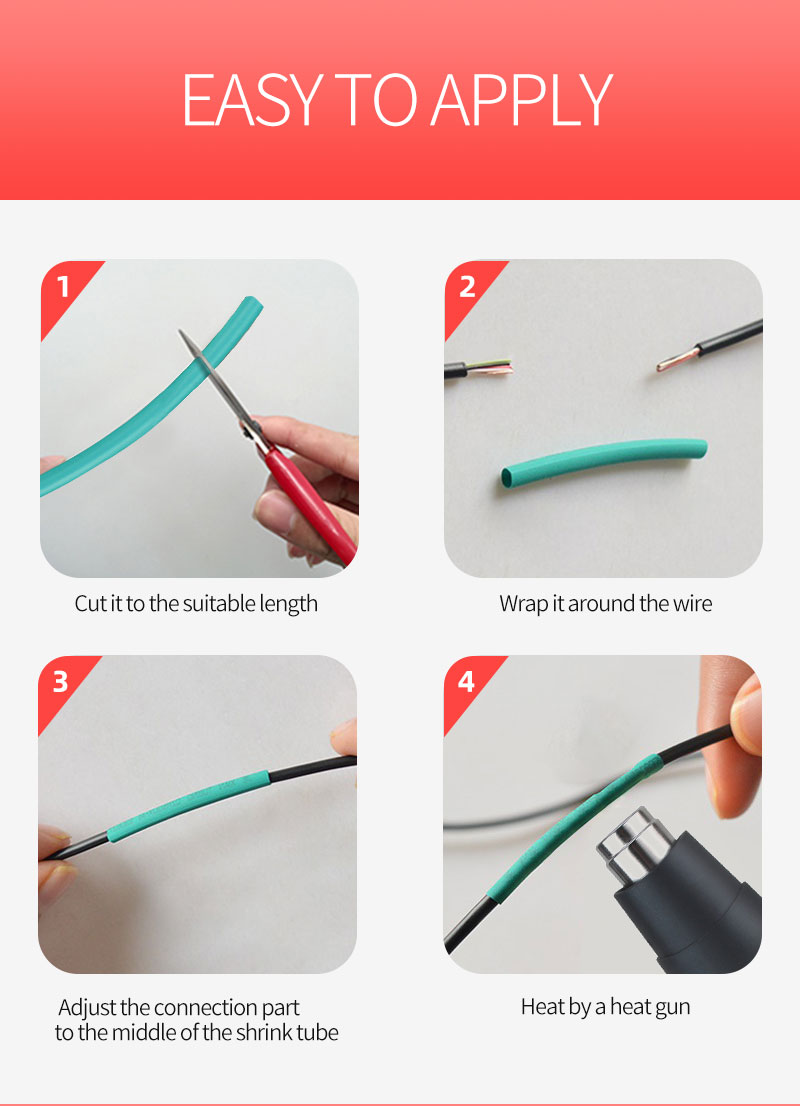 EASY TO APPLY

1

Cut it to the suitable length

2

Wrap it around the wire

3

Adjust the connection part to the middle of the shrink tube

4

Heat by a heat gun