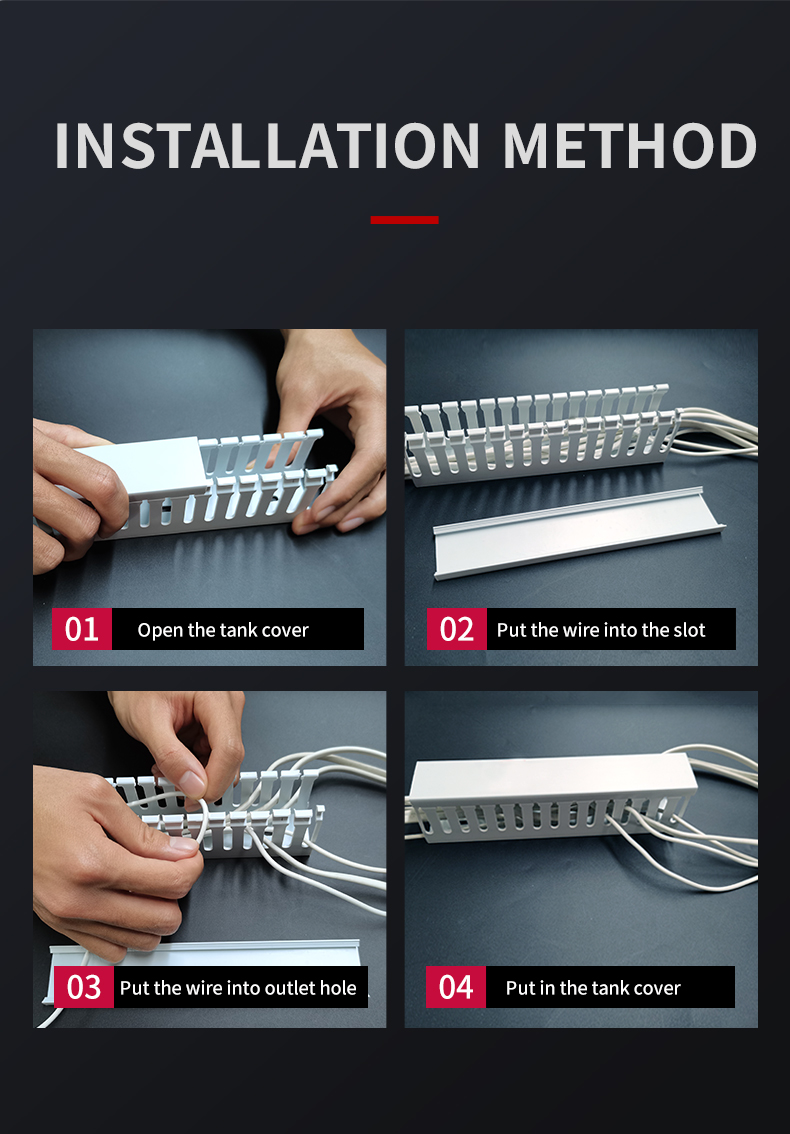 INSTALLATION METHOD

01 Open the tank cover

02 Put the wire into the slot

03 Put the wire into outlet hole

04 Put in the tank cover