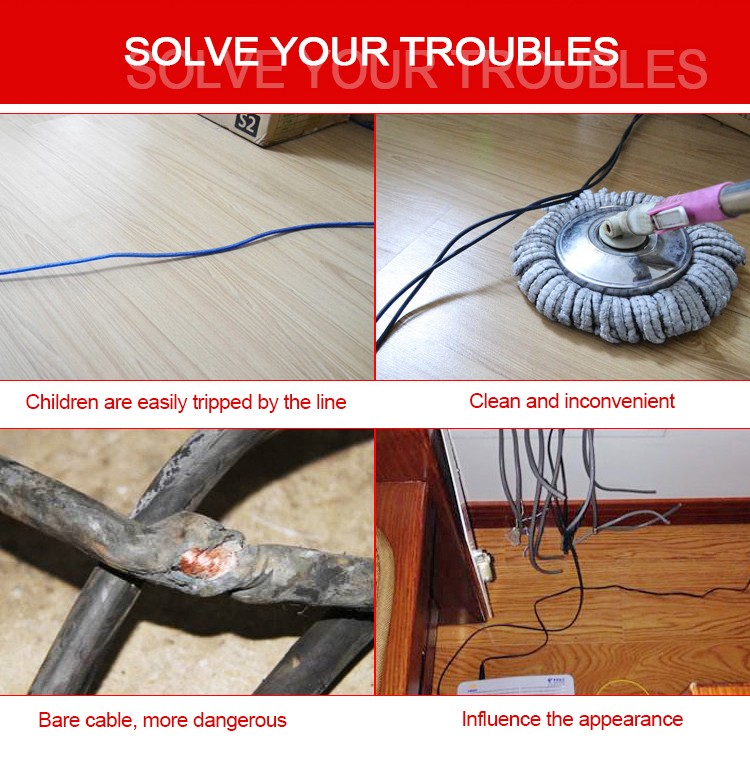 SOLVE YOUR TROUBLES
SOLVE YOUR TROUBLES

S2

Children are easily tripped by the line

Clean and inconvenient

Bare cable, more dangerous

Influence the appearance