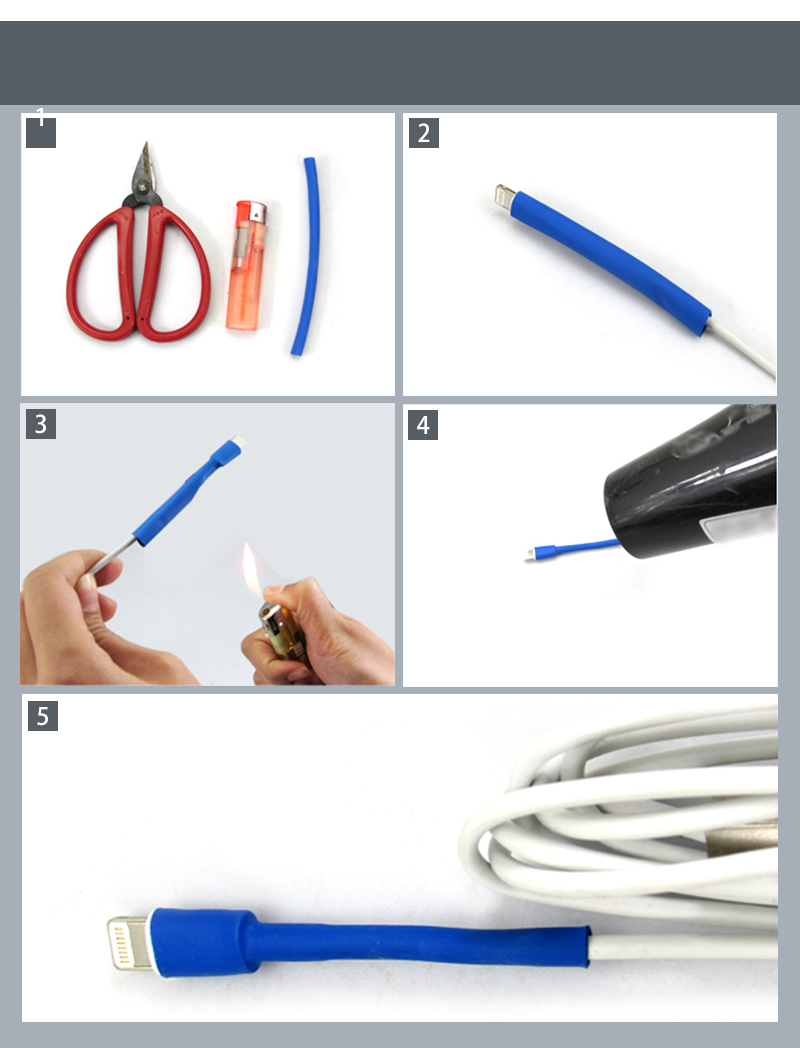 1

2

3

4

5